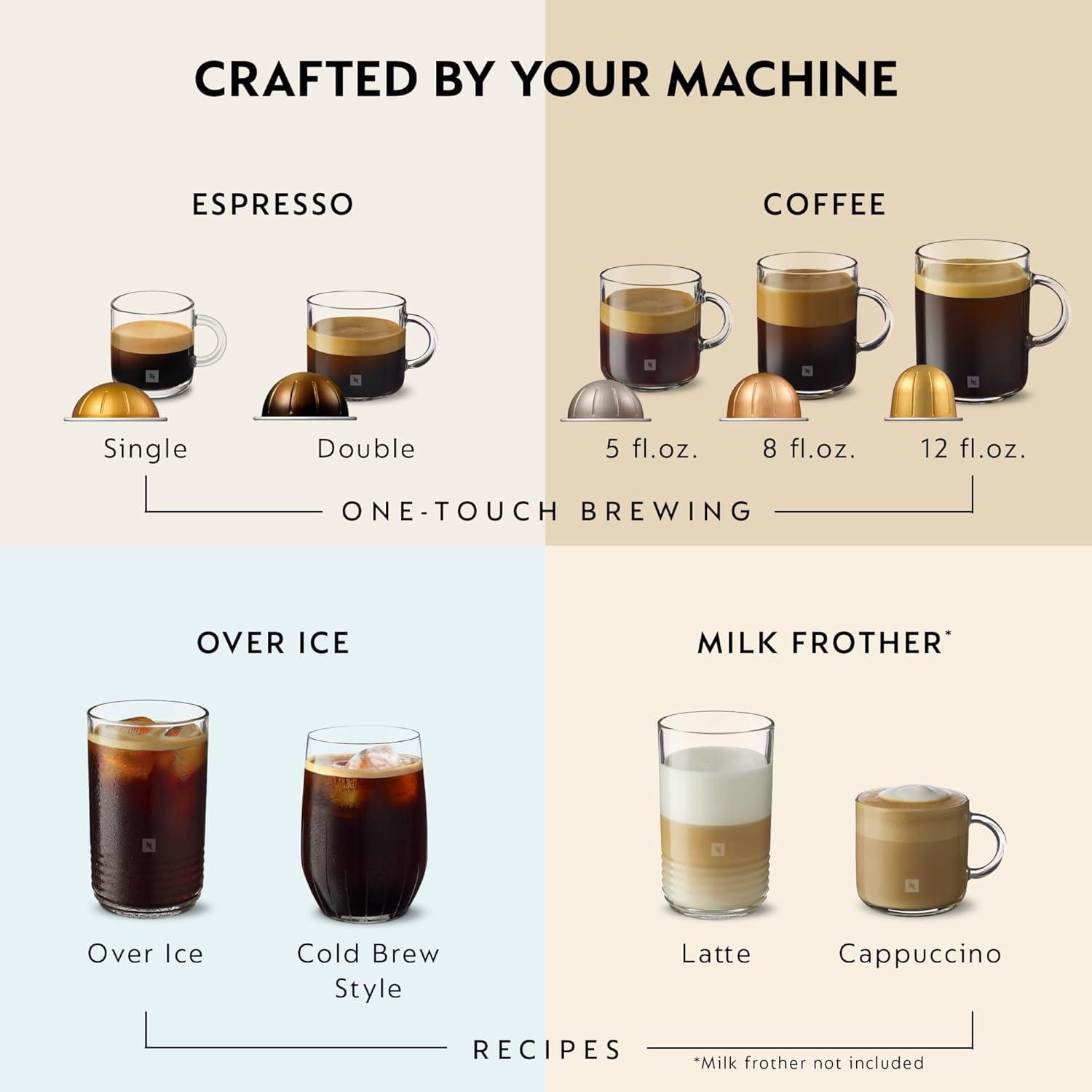 CRAFTED BY YOUR MACHINE

ESPRESSO

Single

Double

COFFEE

5 fl.oz.

8 fl.oz.

12 fl.oz.

ONE-TOUCH BREWING

OVER ICE

Over Ice

Cold Brew Style

MILK FROTHER*

Latte

Cappuccino

RECIPES

*Milk frother not included