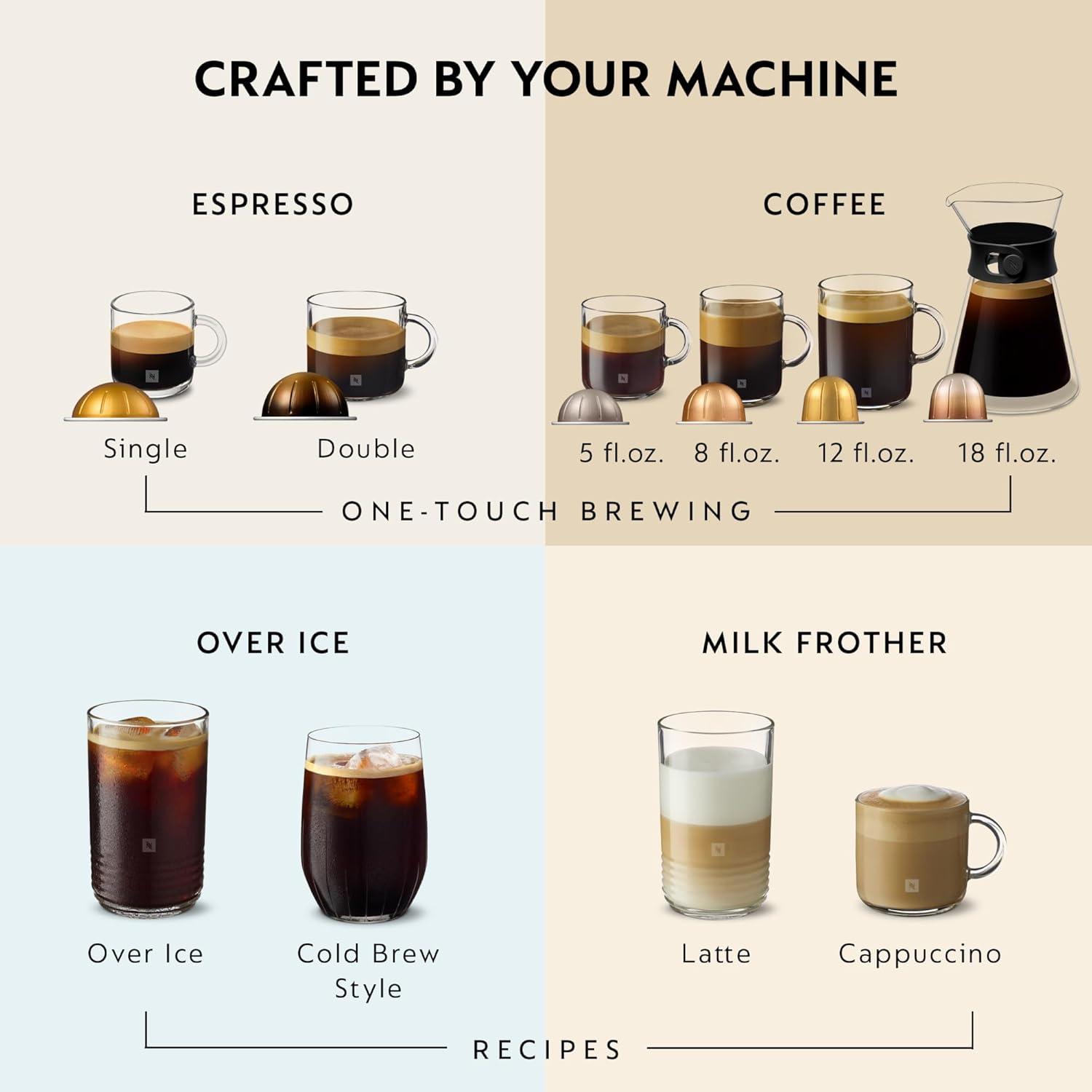 CRAFTED BY YOUR MACHINE

ESPRESSO

Single

Double

COFFEE

5 fl.oz.

8 fl.oz.

12 fl.oz.

18 fl.oz.

ONE-TOUCH BREWING

OVER ICE

Over Ice

Cold Brew Style

MILK FROTHER

Latte

Cappuccino

RECIPES